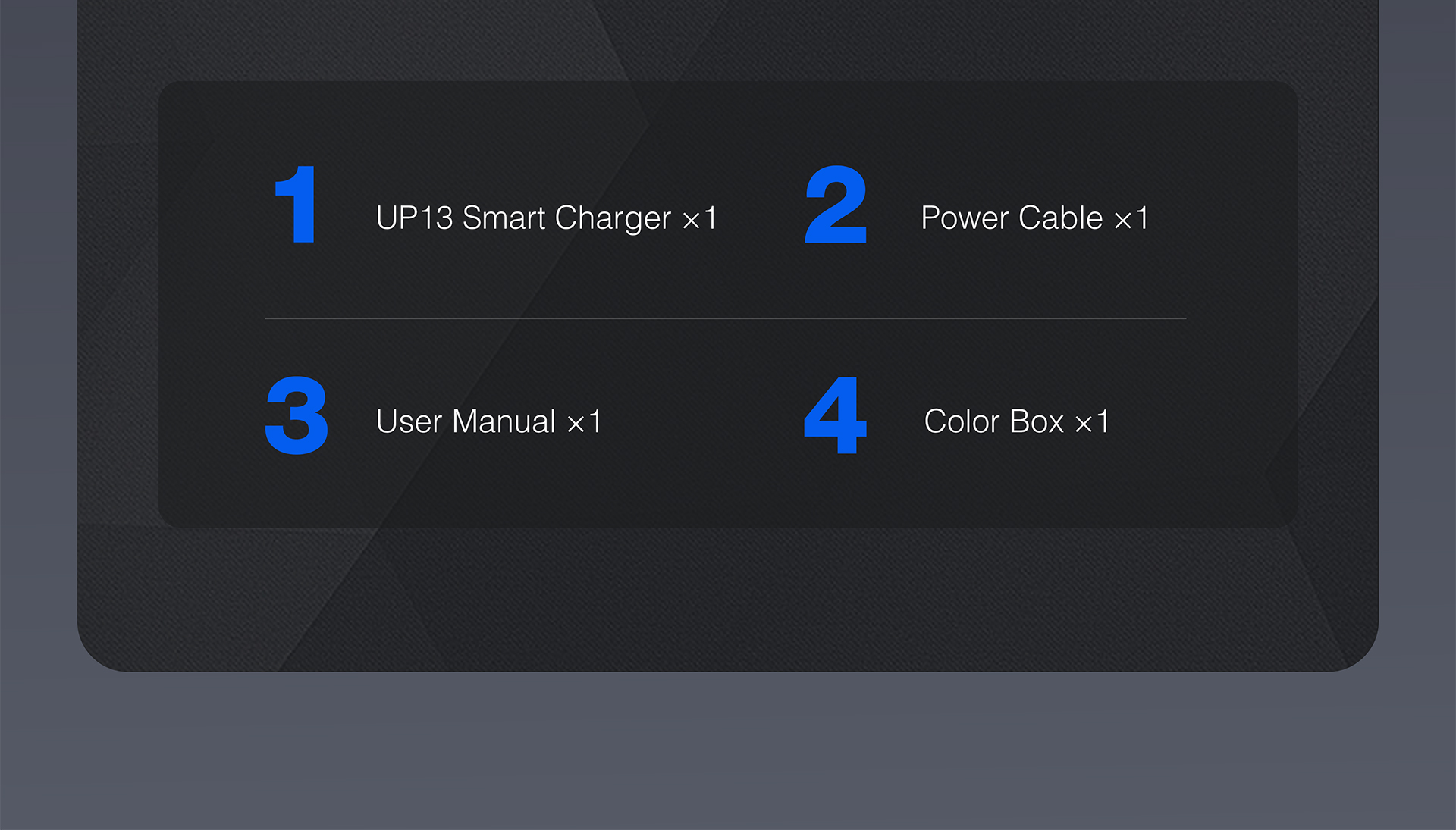 1 UP13 Smart Charger ×1

2 Power Cable ×1

3 User Manual ×1

4 Color Box ×1